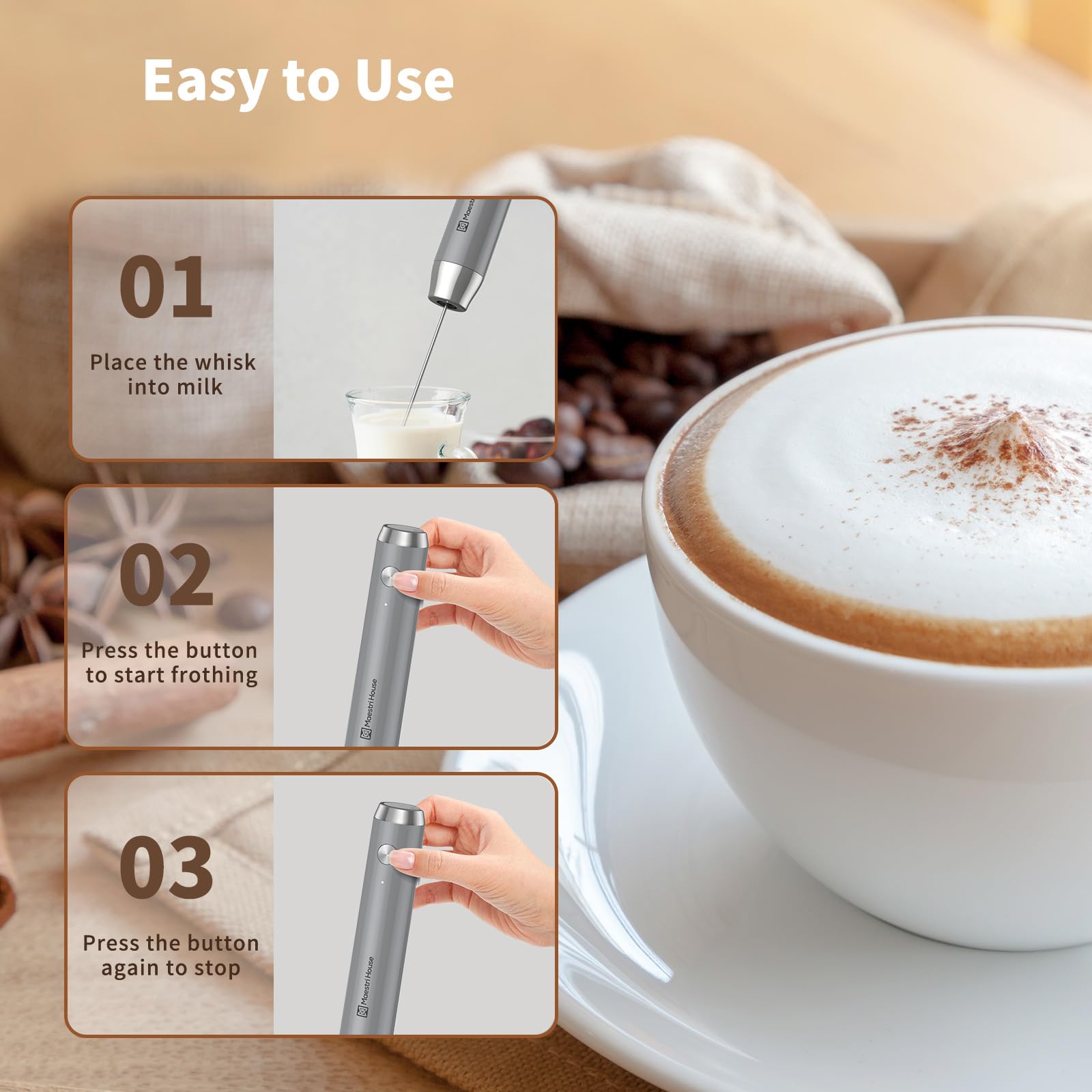 Easy to Use

01

Place the whisk into milk

Maestri

02

Press the button to start frothing

Maestri House

03

Press the button again to stop

Maestri House