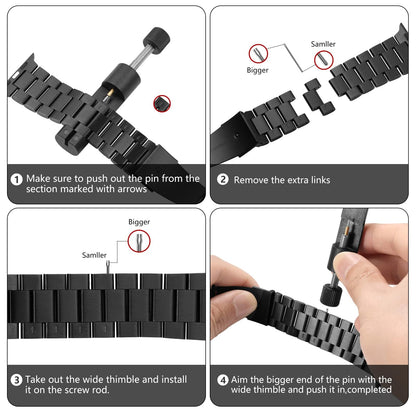 1 Make sure to push out the pin from the section marked with arrows

Bigger

Samller

2 Remove the extra links

Bigger

Samller

3 Take out the wide thimble and install it on the screw rod.

4 Aim the bigger end of the pin with the wide thimble and push it in,completed