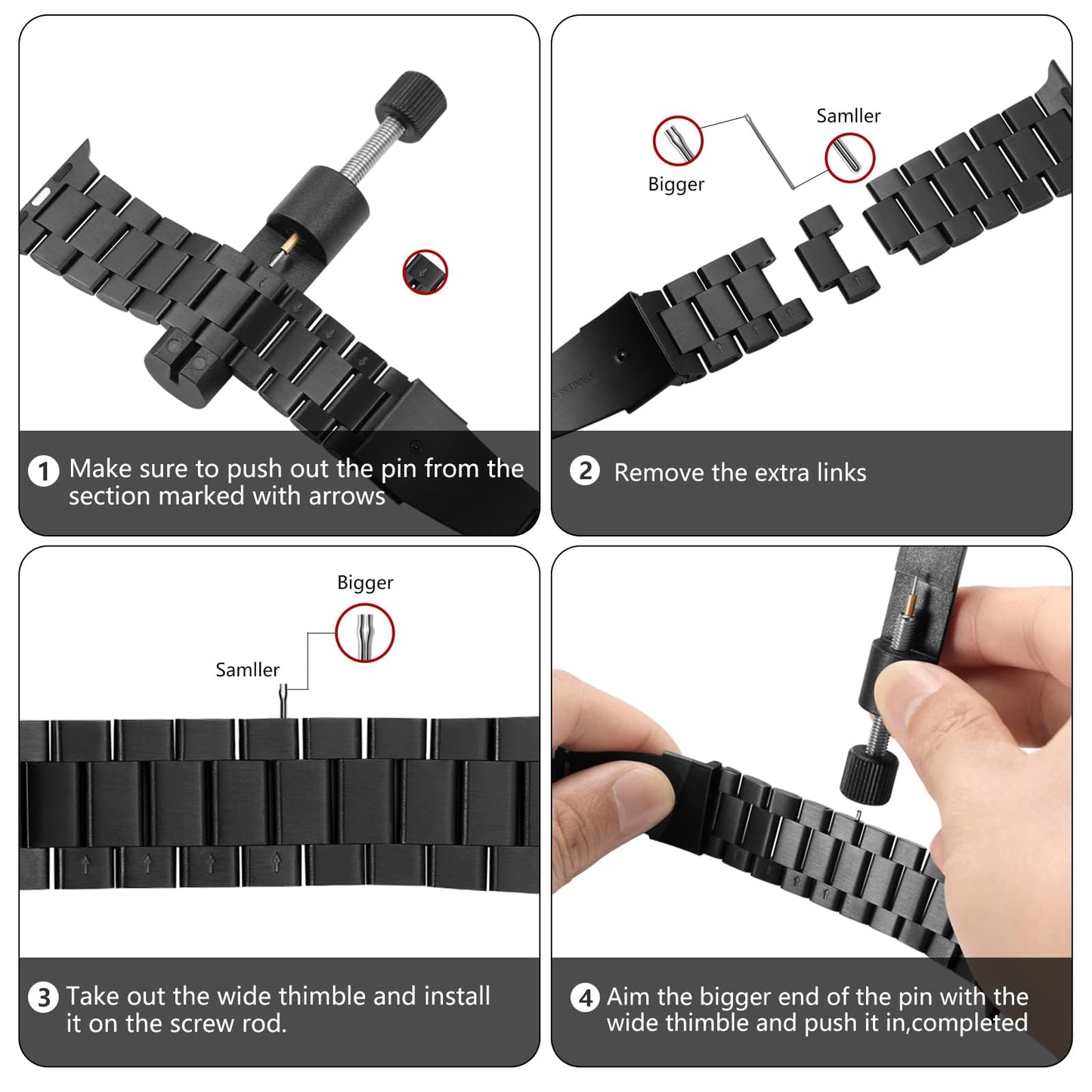 1 Make sure to push out the pin from the section marked with arrows

Bigger

Samller

2 Remove the extra links

Bigger

Samller

3 Take out the wide thimble and install it on the screw rod.

4 Aim the bigger end of the pin with the wide thimble and push it in,completed