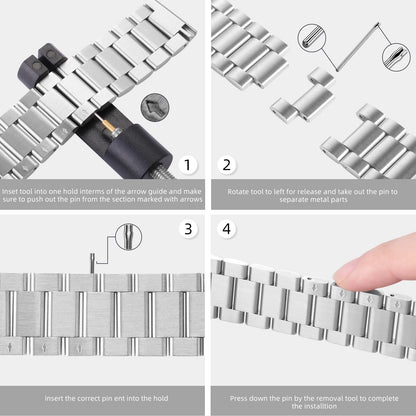 1

Inset tool into one hold interms of the arrow guide and make sure to push out the pin from the section marked with arrows

2

Rotate tool to left for release and take out the pin to separate metal parts

3

Insert the correct pin ent into the hold

4

Press down the pin by the removal tool to complete the installtion