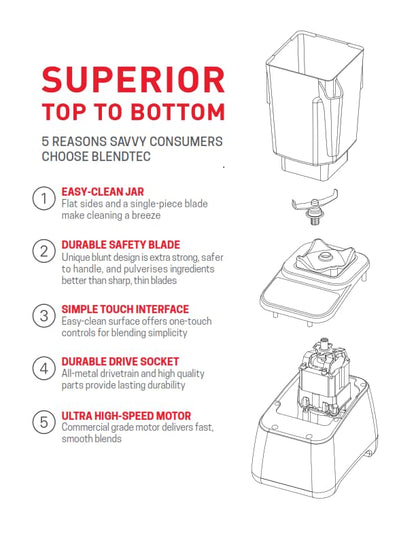 SUPERIOR
TOP TO BOTTOM

5 REASONS SAVVY CONSUMERS CHOOSE BLENDTEC

1 EASY-CLEAN JAR
Flat sides and a single-piece blade make cleaning a breeze

2 DURABLE SAFETY BLADE
Unique blunt design is extra strong, safer to handle, and pulverises ingredients better than sharp, thin blades

3 SIMPLE TOUCH INTERFACE
Easy-clean surface offers one-touch controls for blending simplicity

4 DURABLE DRIVE SOCKET
All-metal drivetrain and high quality parts provide lasting durability

5 ULTRA HIGH-SPEED MOTOR
Commercial grade motor delivers fast, smooth blends