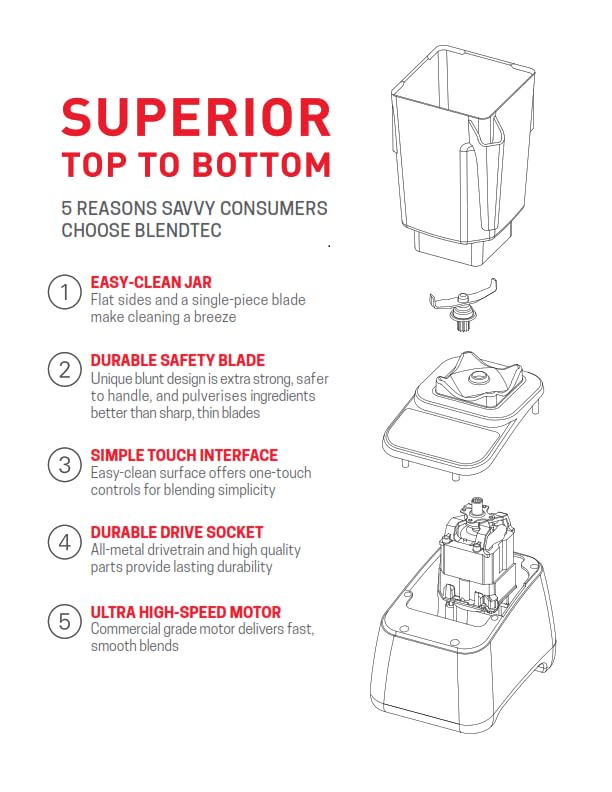 SUPERIOR
TOP TO BOTTOM

5 REASONS SAVVY CONSUMERS CHOOSE BLENDTEC

1 EASY-CLEAN JAR
Flat sides and a single-piece blade make cleaning a breeze

2 DURABLE SAFETY BLADE
Unique blunt design is extra strong, safer to handle, and pulverises ingredients better than sharp, thin blades

3 SIMPLE TOUCH INTERFACE
Easy-clean surface offers one-touch controls for blending simplicity

4 DURABLE DRIVE SOCKET
All-metal drivetrain and high quality parts provide lasting durability

5 ULTRA HIGH-SPEED MOTOR
Commercial grade motor delivers fast, smooth blends