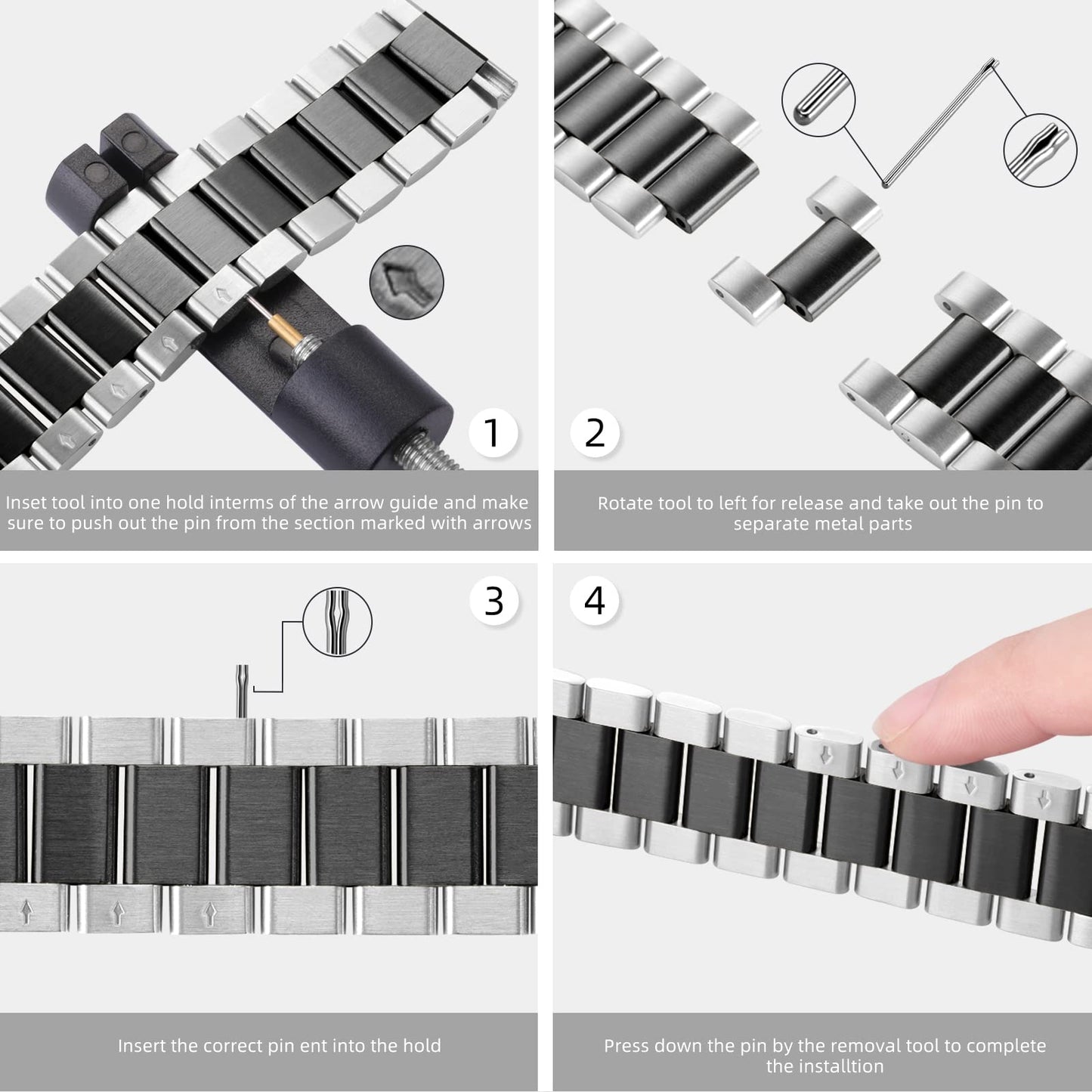 1

Inset tool into one hold interms of the arrow guide and make sure to push out the pin from the section marked with arrows

2

Rotate tool to left for release and take out the pin to separate metal parts

3

Insert the correct pin ent into the hold

4

Press down the pin by the removal tool to complete the installtion